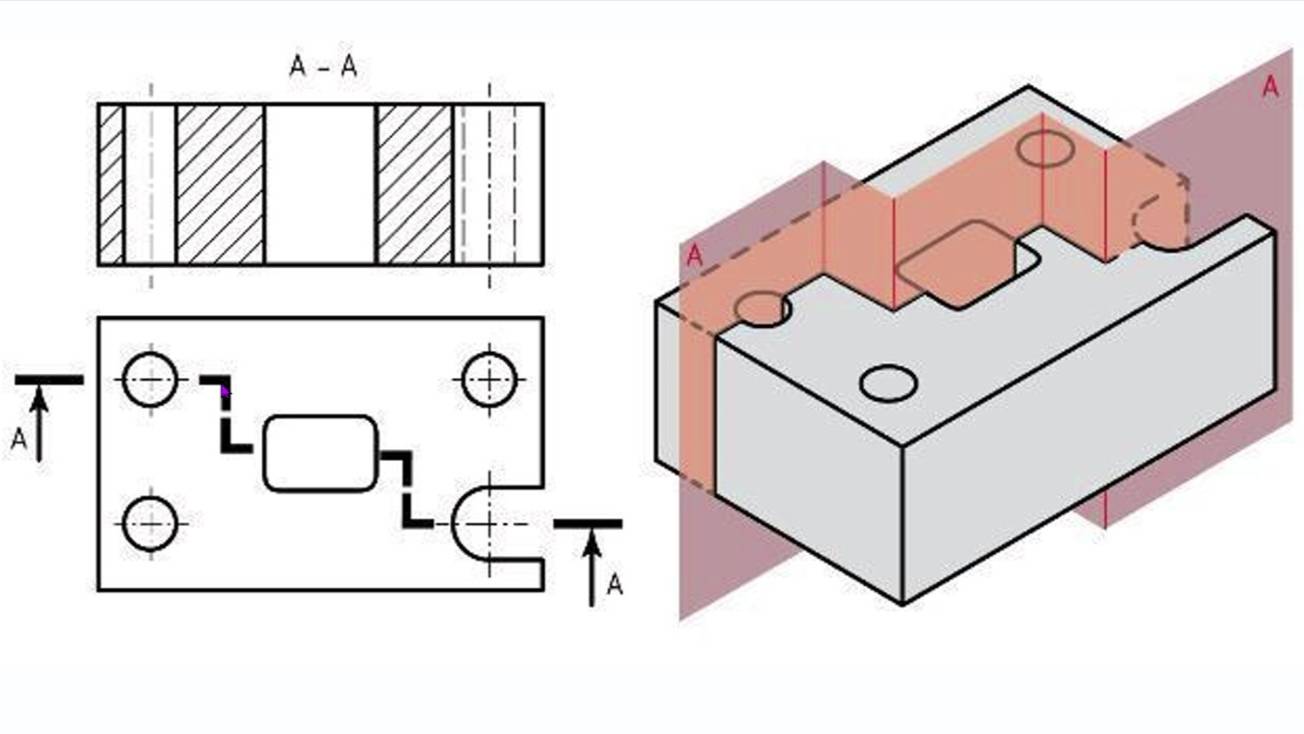 A – A

A

A

A

A