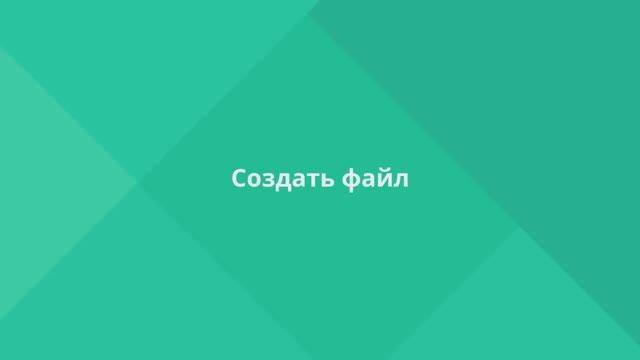 Создать файл