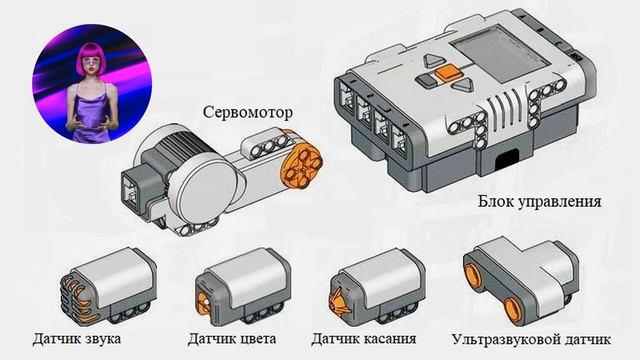 Сервомотор

Блок управления

Датчик звука

Датчик цвета

Датчик касания

Ультразвуковой датчик