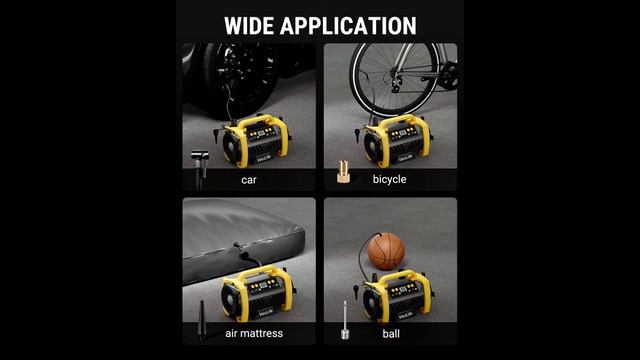 WIDE APPLICATION

VacLife

car

VacLife

bicycle

VacLife

air mattress

VacLife

ball