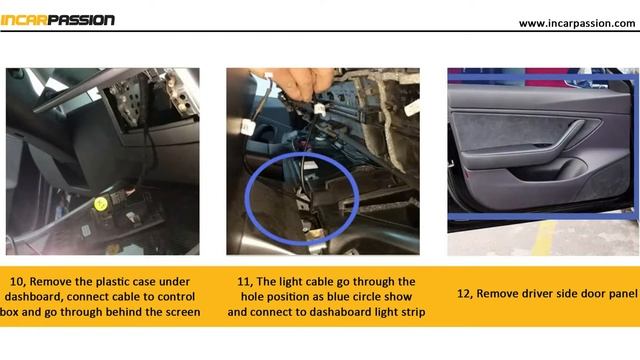 INCARPASSION

www.incarpassion.com

10, Remove the plastic case under dashboard, connect cable to control box and go through behind the screen

11, The light cable go through the hole position as blue circle show and connect to dashaboard light strip

12, Remove driver side door panel