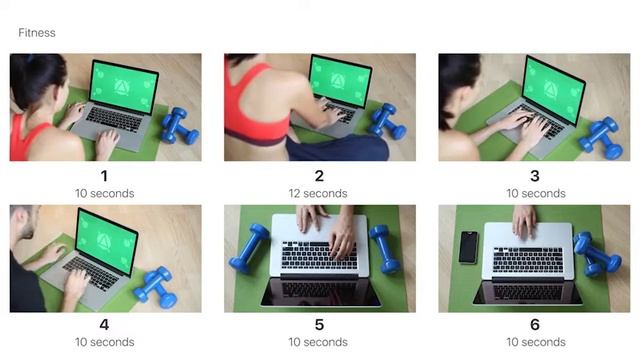 Fitness

1
10 seconds

2
12 seconds

3
10 seconds

4
10 seconds

5
10 seconds

6
10 seconds