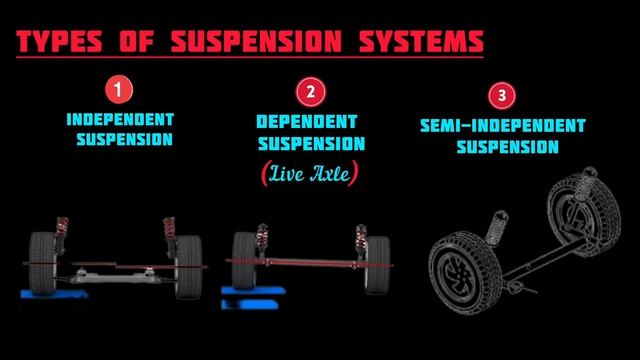 TYPES OF SUSPENSION SYSTEMS

1
INDEPENDENT SUSPENSION

2
DEPENDENT SUSPENSION
(Live Axle)

3
SEMI-INDEPENDENT SUSPENSION