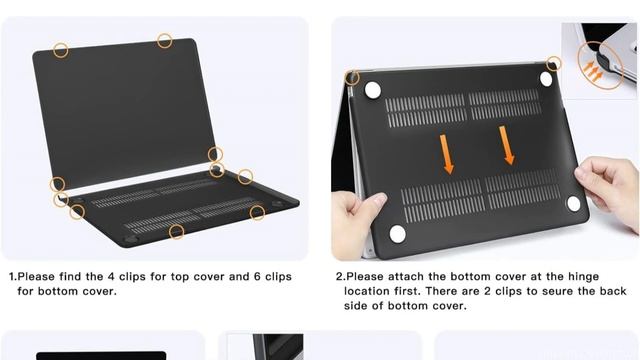 1.Please find the 4 clips for top cover and 6 clips for bottom cover.

2.Please attach the bottom cover at the hinge location first. There are 2 clips to seure the back side of bottom cover.