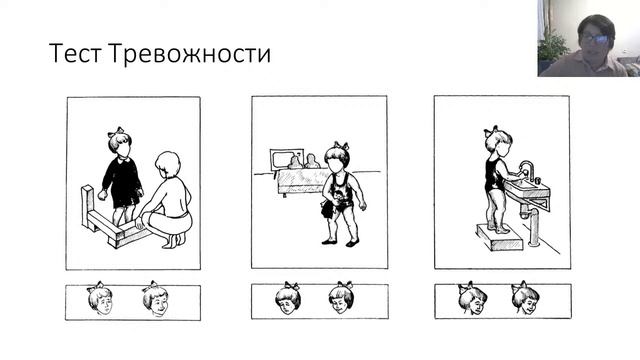 Тест Тревожности