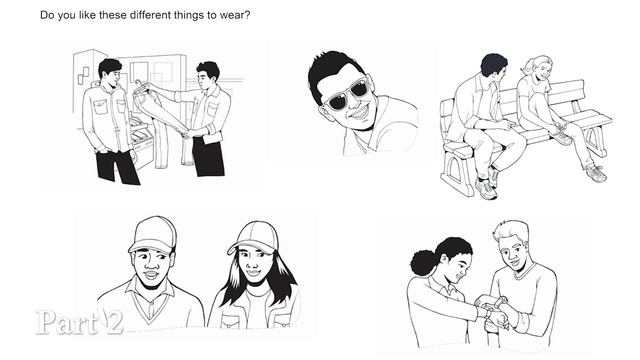 Do you like these different things to wear?

Part 2