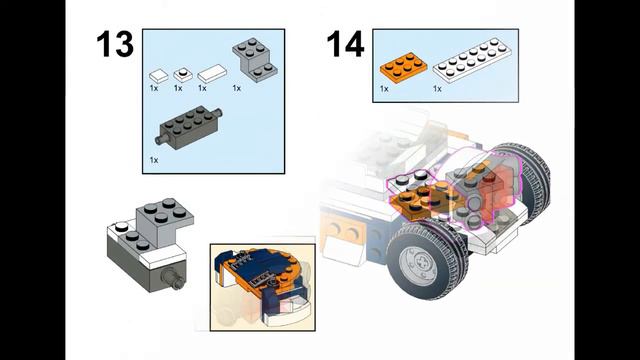 13

1x 1x 1x 1x

1x

14

1x 1x