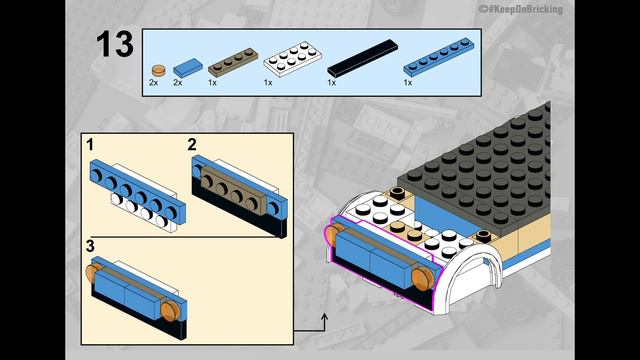 ©#KeepOnBricking

13

2x 2x 1x 1x 1x 1x

1

2

3