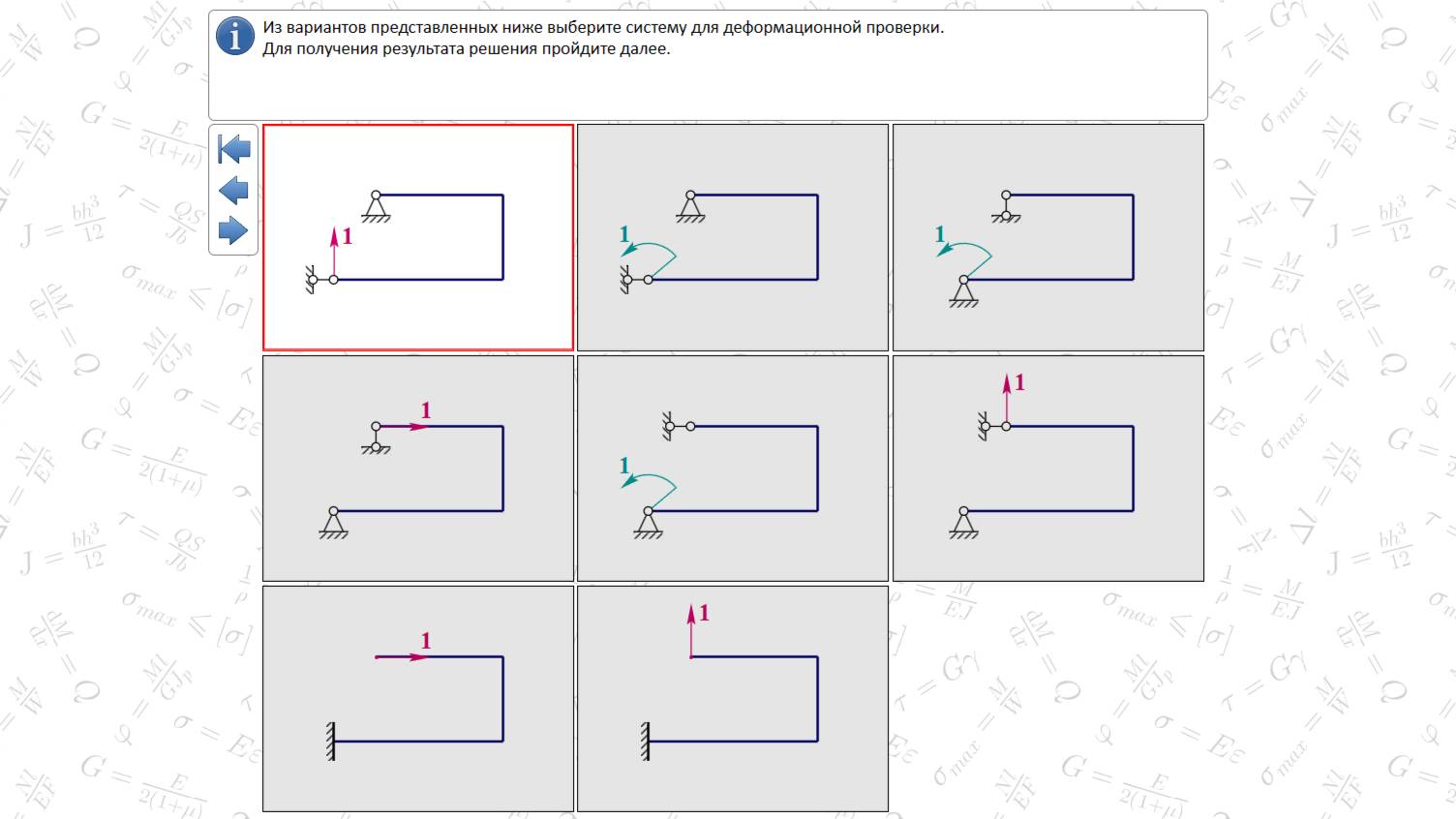 Из вариантов представленных ниже выберите систему для деформационной проверки.
Для получения результата решения пройдите далее.

1

1

1

1

1

1

1

1