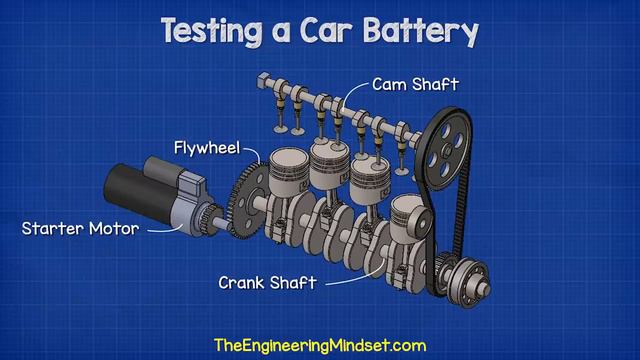 Testing a Car Battery

Cam Shaft

Flywheel

Starter Motor

Crank Shaft

TheEngineeringMindset.com