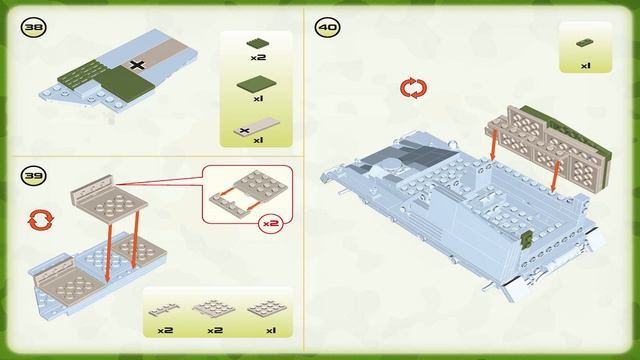 38

x2

x1

x1

39

x2

x2

x2

x1

40

x1