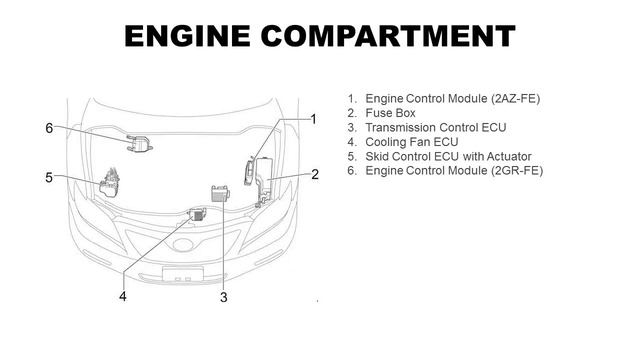 ENGINE COMPARTMENT

6
5
1
2
4
3

1. Engine Control Module (2AZ-FE)
2. Fuse Box
3. Transmission Control ECU
4. Cooling Fan ECU
5. Skid Control ECU with Actuator
6. Engine Control Module (2GR-FE)