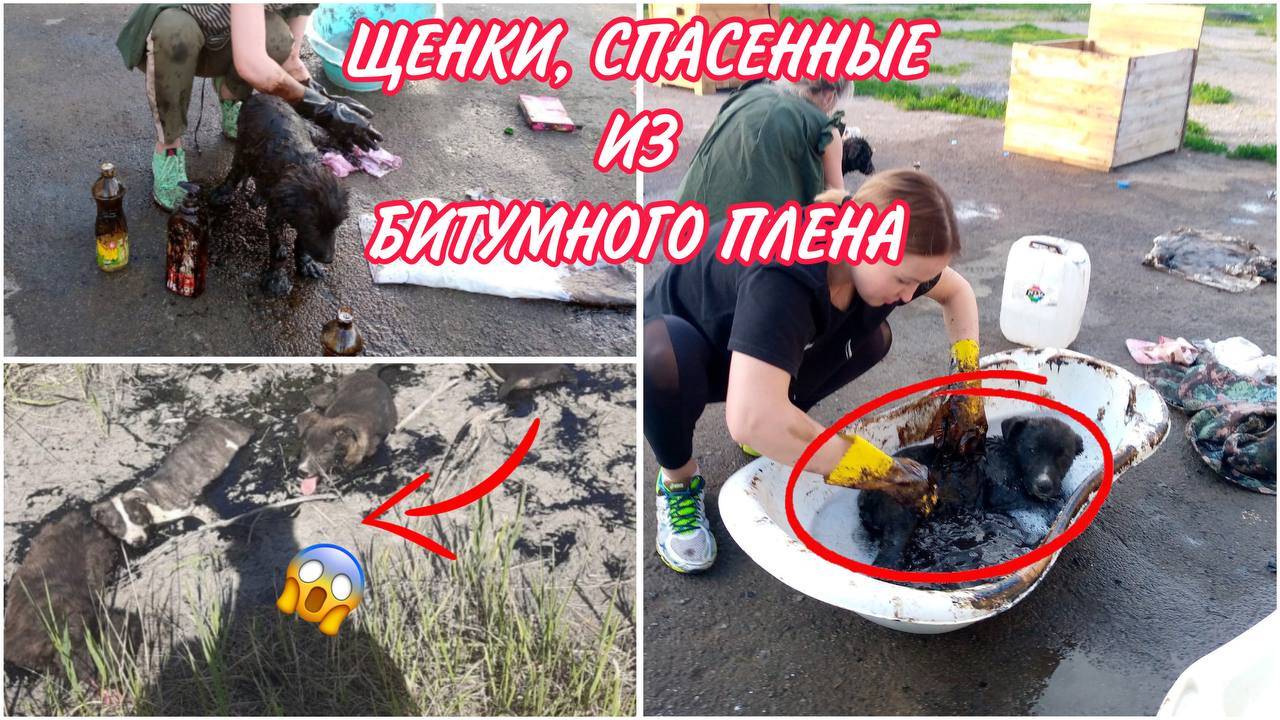 ЩЕНКИ, СПАСЕННЫЕ
ИЗ
БИТУМНОГО ПЛЕНА