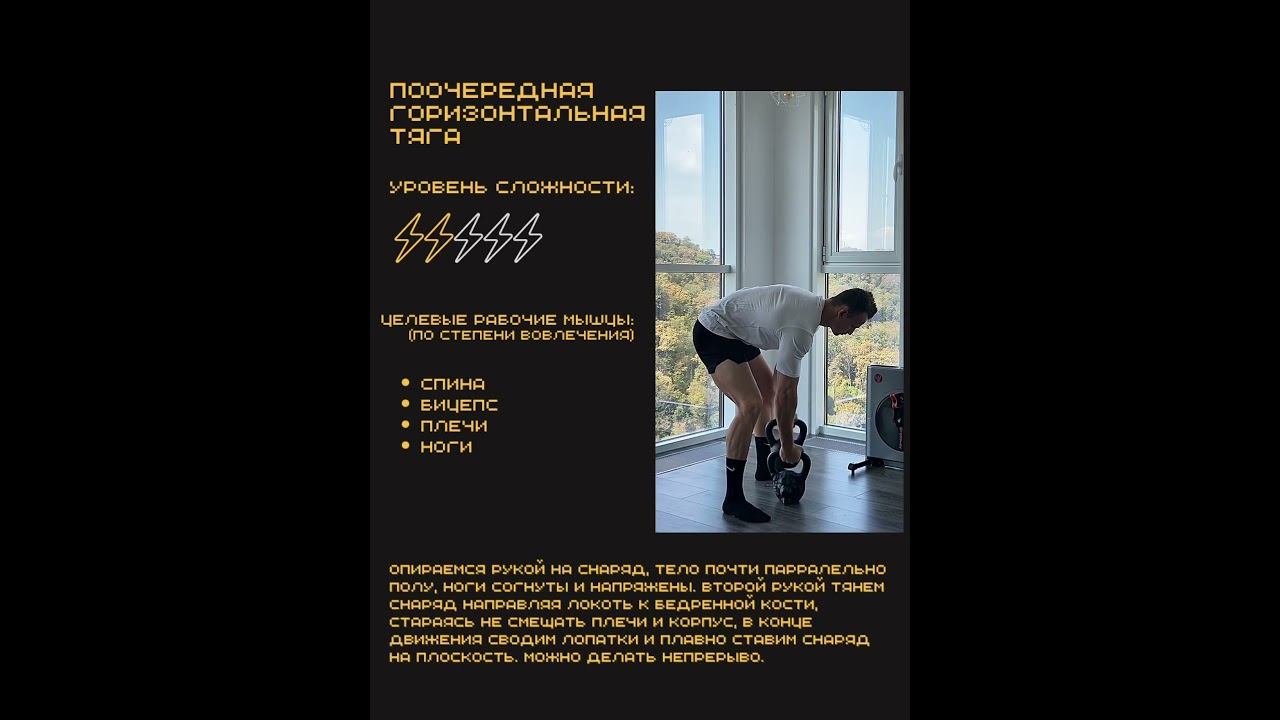 ПООЧЕРЕДНАЯ ГОРИЗОНТАЛЬНАЯ ТЯГА

УРОВЕНЬ СЛОЖНОСТИ:

ЦЕЛЕВЫЕ РАБОЧИЕ МЫШЦЫ:
(ПО СТЕПЕНИ ВОВЛЕЧЕНИЯ)

• СПИНА
• БИЦЕПС
• ПЛЕЧИ
• НОГИ

ОПИРАЕМСЯ РУКОЙ НА СНАРЯД, ТЕЛО ПОЧТИ ПАРРАЛЕЛЬНО ПОЛУ, НОГИ СОГНУТЫ И НАПРЯЖЕНЫ. ВТОРОЙ РУКОЙ ТЯНЕМ СНАРЯД НАПРАВЛЯЯ ЛОКОТЬ К БЕДРЕННОЙ КОСТИ, СТАРАЯСЬ НЕ СМЕЩАТЬ ПЛЕЧИ И КОРПУС, В КОНЦЕ ДВИЖЕНИЯ СВОДИМ ЛОПАТКИ И ПЛАВНО СТАВИМ СНАРЯД НА ПЛОСКОСТЬ. МОЖНО ДЕЛАТЬ НЕПРЕРЫВО.