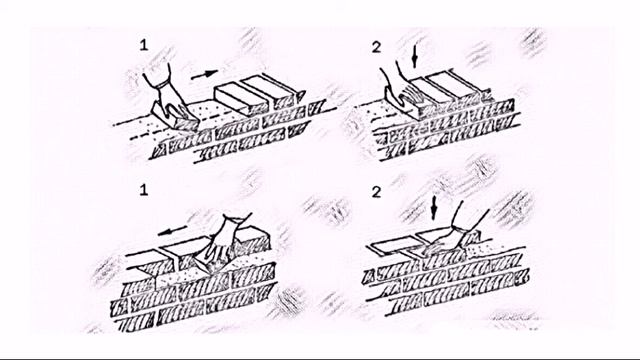 1

2

1

2