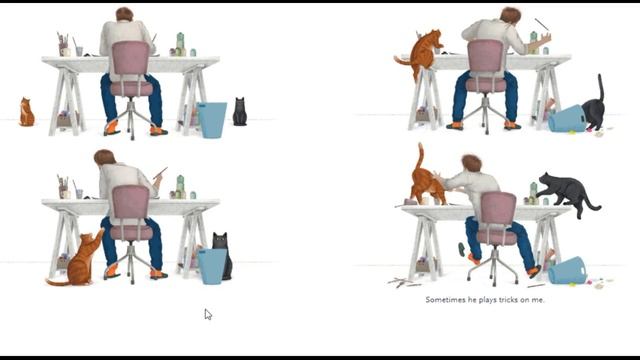 Sometimes he plays tricks on me.