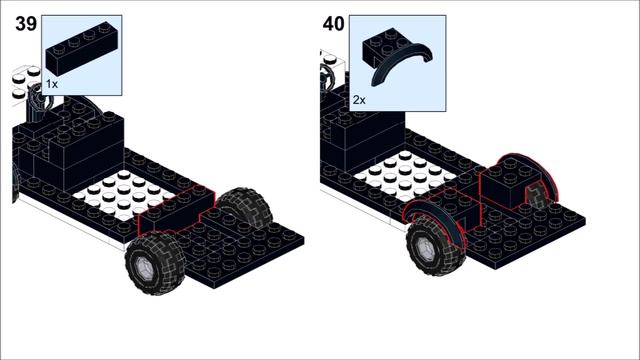 39

1x

40

2x