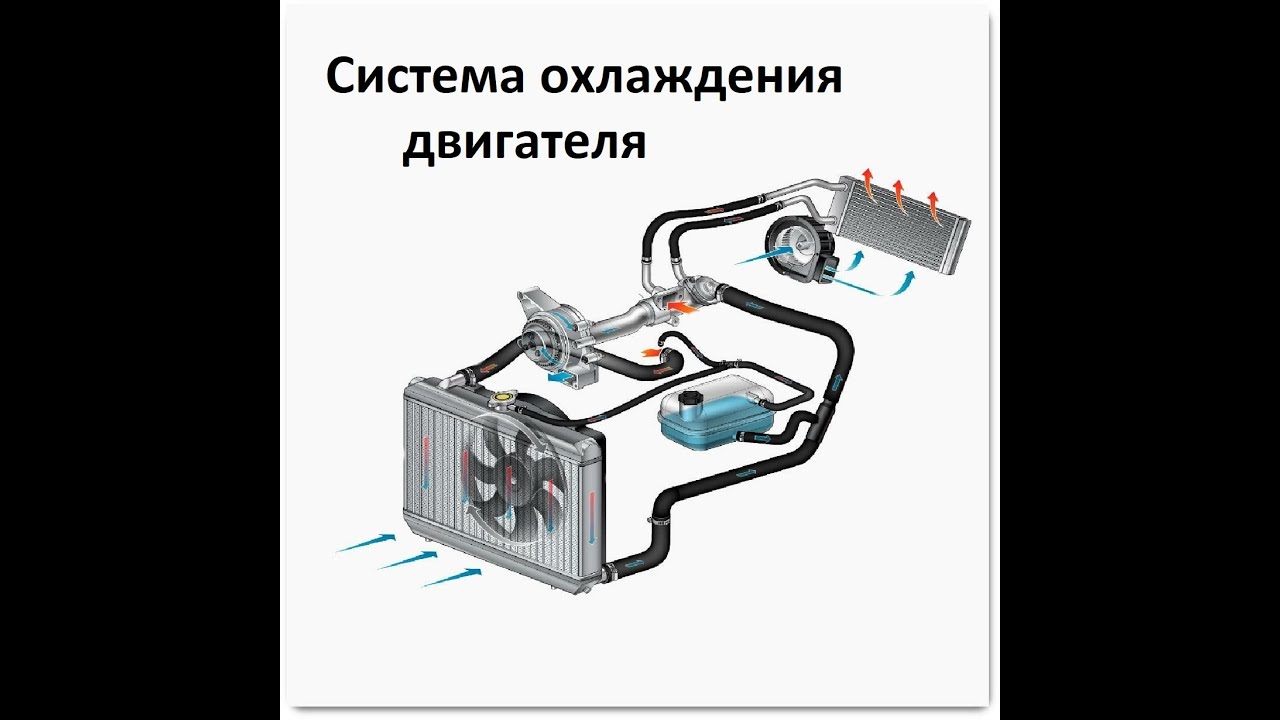 Система охлаждения двигателя