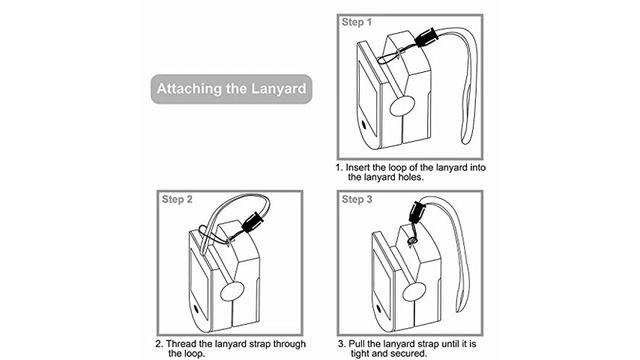 Attaching the Lanyard

Step 1

1. Insert the loop of the lanyard into the lanyard holes.

Step 2

2. Thread the lanyard strap through the loop.

Step 3

3. Pull the lanyard strap until it is tight and secured.