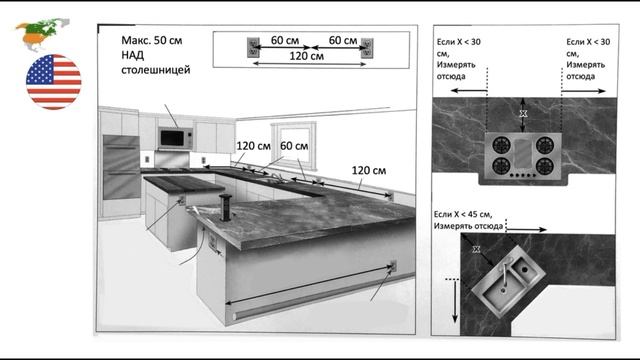 Макс. 50 см НАД столешницей

60 см
60 см
120 см

120 см
60 см
120 см

Если X < 30 см, Измерять отсюда

Если X < 30 см, Измерять отсюда

X

Если X < 45 см, Измерять отсюда

X