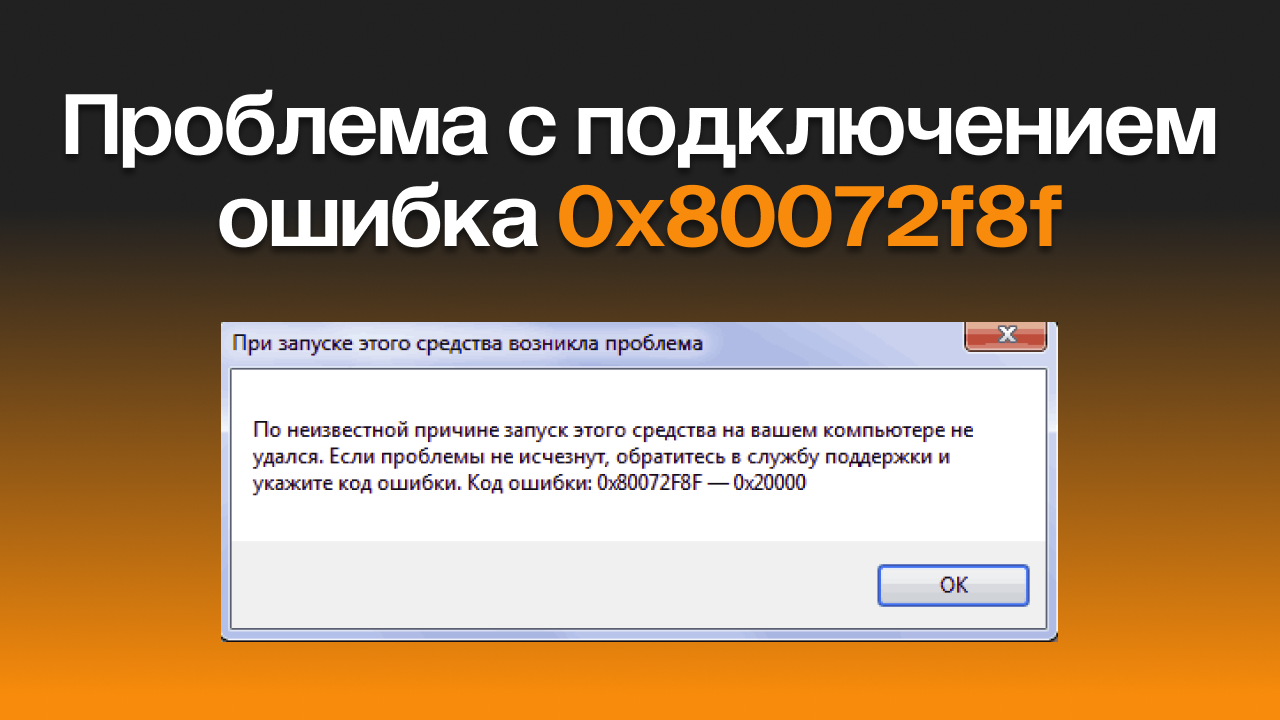 Проблема с подключением ошибка 0x80072f8f

При запуске этого средства возникла проблема

По неизвестной причине запуск этого средства на вашем компьютере не удался. Если проблемы не исчезнут, обратитесь в службу поддержки и укажите код ошибки. Код ошибки: 0x80072F8F — 0x20000

OK