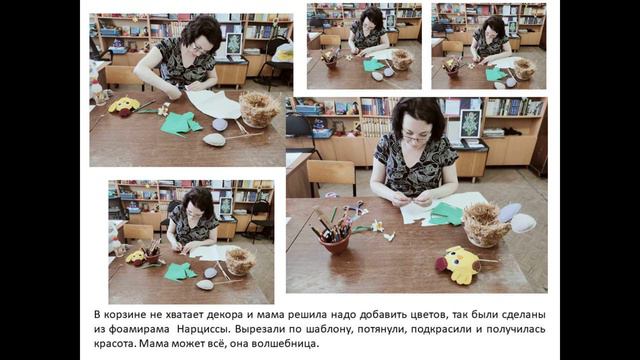 В корзине не хватает декора и мама решила надо добавить цветов, так были сделаны из фоамирама Нарциссы. Вырезали по шаблону, потянули, подкрасили и получилась красота. Мама может всё, она волшебница.