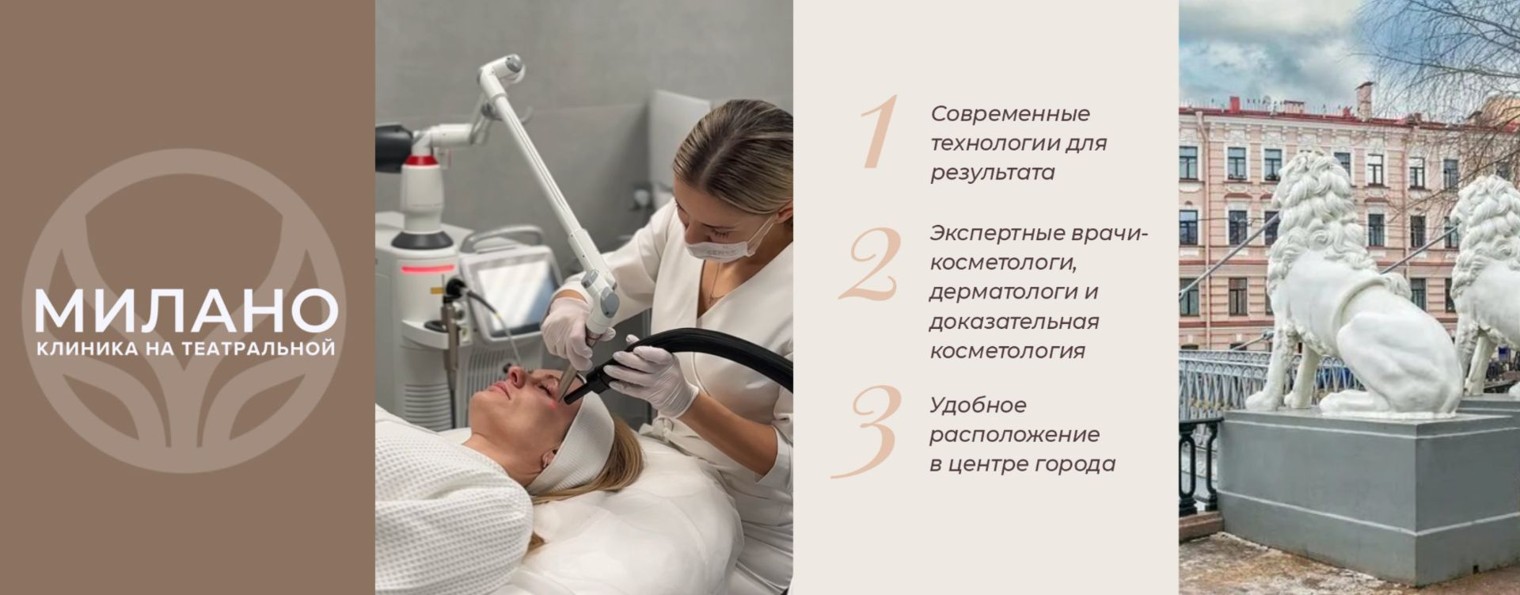 МИЛАНО
КЛИНИКА НА ТЕАТРАЛЬНОЙ

1 Современные технологии для результата

2 Экспертные врачи-косметологи, дерматологи и доказательная косметология

3 Удобное расположение в центре города