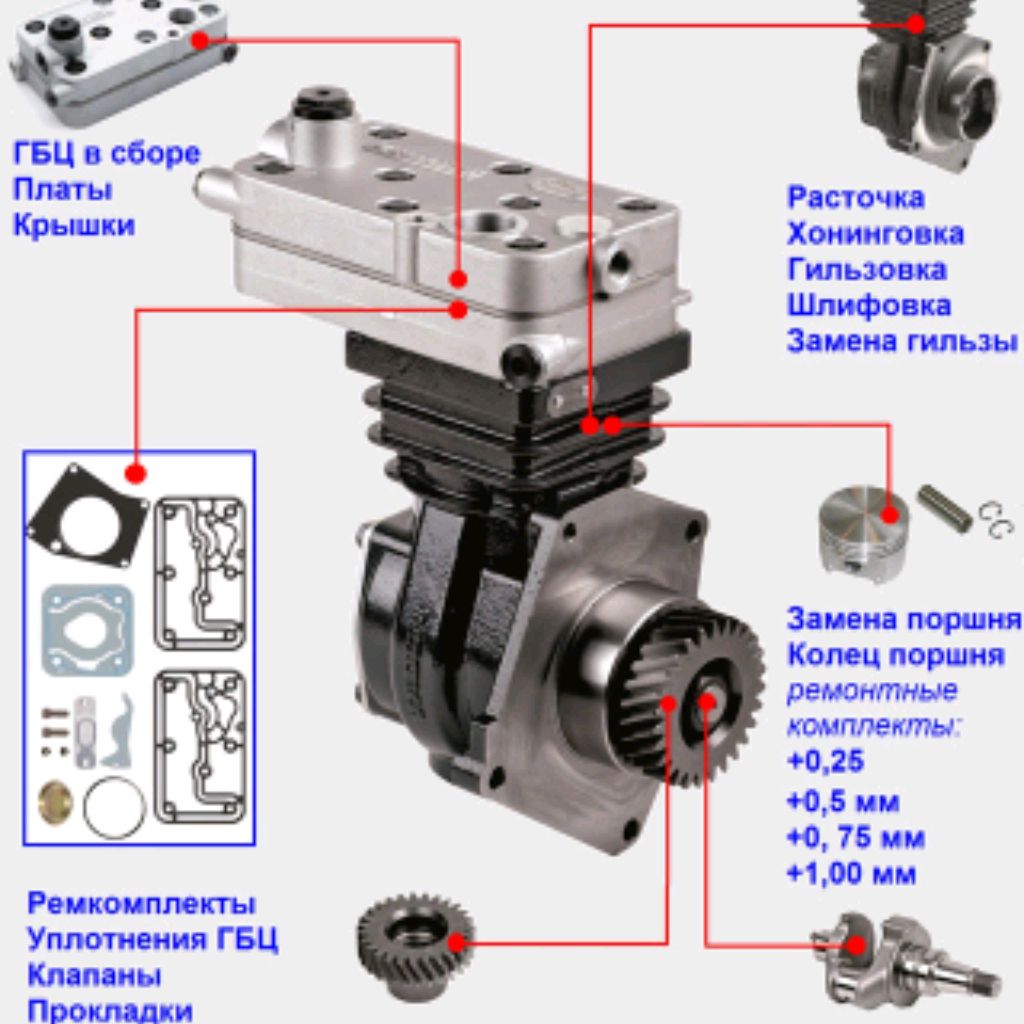 ГБЦ в сборе
Платы
Крышки

Расточка
Хонинговка
Гильзовка
Шлифовка
Замена гильзы

Замена поршня
Колец поршня
ремонтные комплекты:
+0,25
+0,5 мм
+0, 75 мм
+1,00 мм

Ремкомплекты
Уплотнения ГБЦ
Клапаны
Прокладки