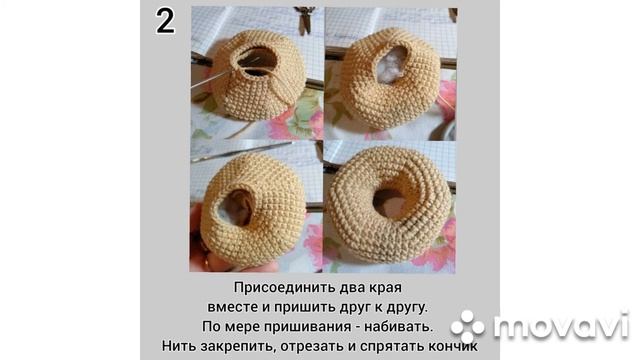 2

Присоединить два края вместе и пришить друг к другу. По мере пришивания - набивать. Нить закрепить, отрезать и спрятать кончик

movavi