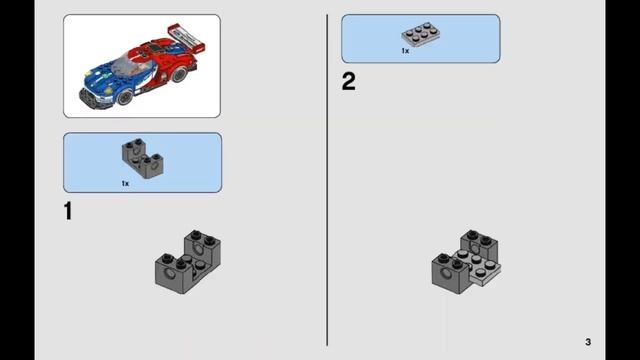 1x

1

1x

2

3