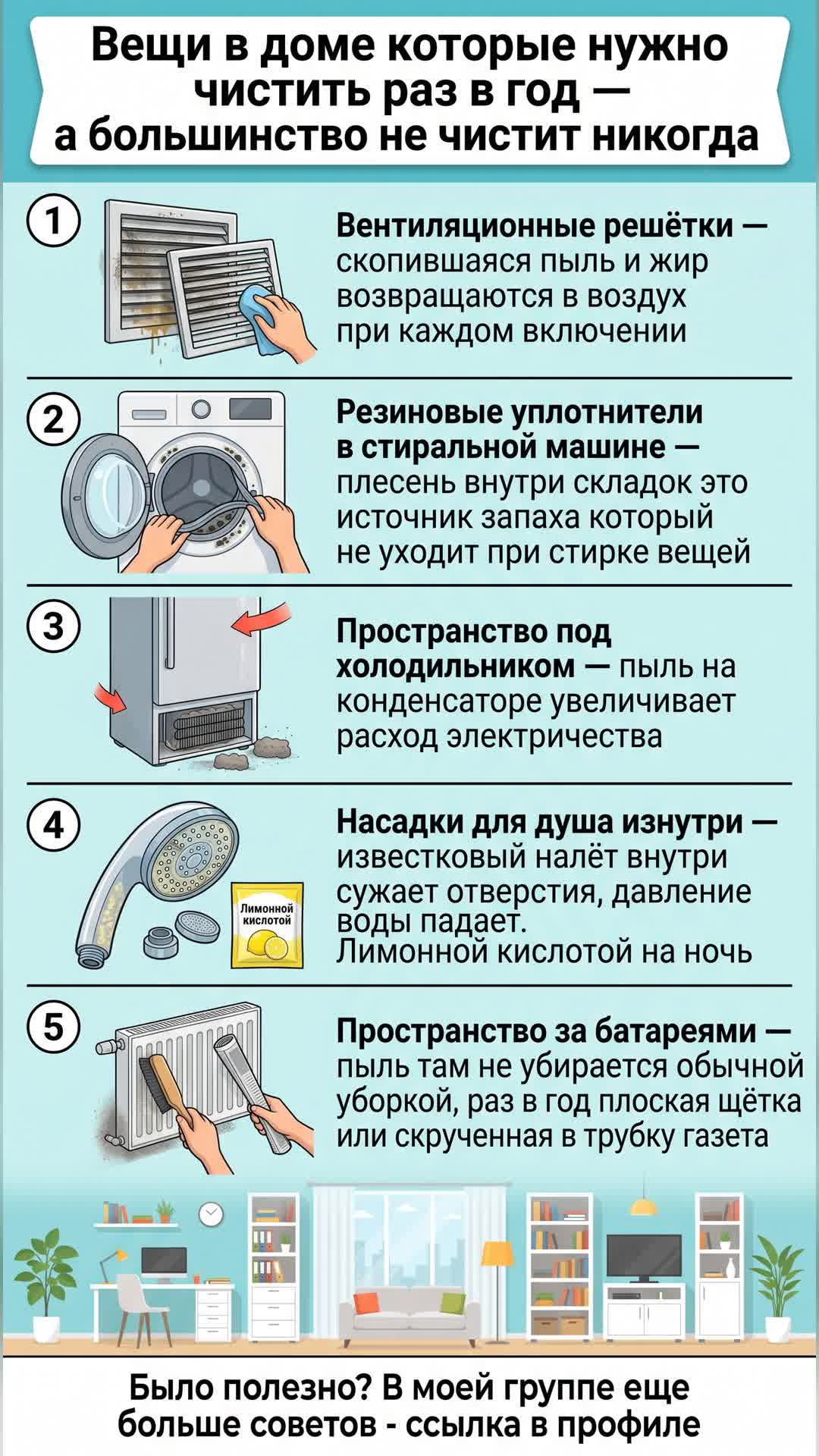 Вещи в доме которые нужно чистить раз в год — а большинство не чистит никогда

1

Вентиляционные решётки — скопившаяся пыль и жир возвращаются в воздух при каждом включении

2

Резиновые уплотнители в стиральной машине — плесень внутри складок это источник запаха который не уходит при стирке вещей

3

Пространство под холодильником — пыль на конденсаторе увеличивает расход электричества

4

Лимонной кислотой

Насадки для душа изнутри — известковый налёт внутри сужает отверстия, давление воды падает. Лимонной кислотой на ночь

5

Пространство за батареями — пыль там не убирается обычной уборкой, раз в год плоская щётка или скрученная в трубку газета

Было полезно? В моей группе еще больше советов - ссылка в профиле