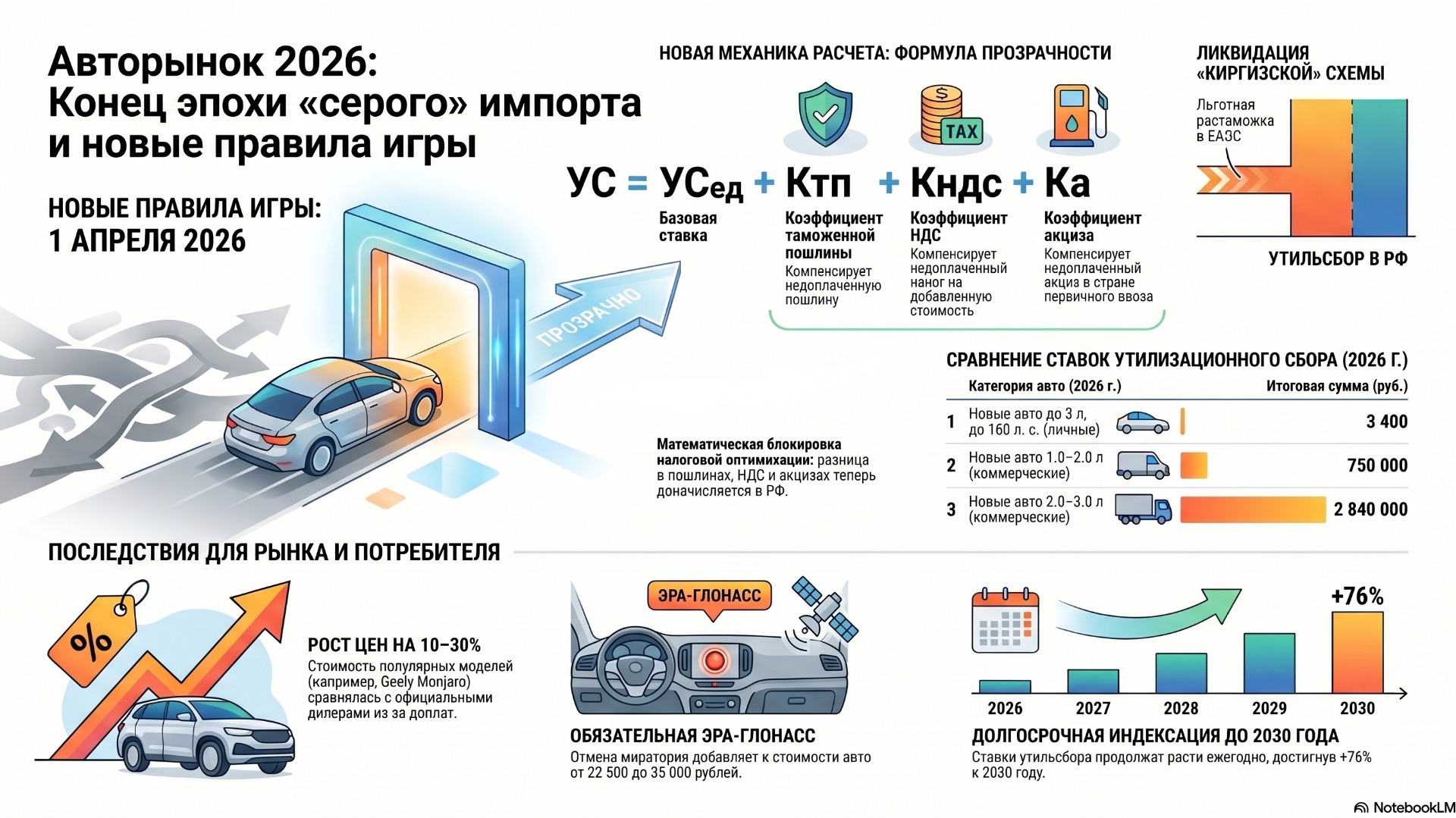 Авторынок 2026: Конец эпохи «серого» импорта и новые правила игры

НОВЫЕ ПРАВИЛА ИГРЫ: 1 АПРЕЛЯ 2026

ПРОЗРАЧНО

НОВАЯ МЕХАНИКА РАСЧЕТА: ФОРМУЛА ПРОЗРАЧНОСТИ

TAX

УС = УСед + Ктп + Кндс + Ка

Базовая ставка

Коэффициент таможенной пошлины
Компенсирует недоплаченную пошлину

Коэффициент НДС
Компенсирует недоплаченный наног на добавленную стоимость

Коэффициент акциза
Компенсирует недоплаченный акциз в стране первичного ввоза

ЛИКВИДАЦИЯ «КИРГИЗСКОЙ» СХЕМЫ

Льготная растаможка в ЕАЭС

УТИЛЬСБОР В РФ

Математическая блокировка налоговой оптимизации: разница в пошлинах, НДС и акцизах теперь доначисляется в РФ.

СРАВНЕНИЕ СТАВОК УТИЛИЗАЦИОННОГО СБОРА (2026 Г.)

| | Категория авто (2026 г.) | Итоговая сумма (руб.) |
|---|---|---|
| 1 | Новые авто до 3 л, до 160 л. с. (личные) | 3 400 |
| 2 | Новые авто 1.0–2.0 л (коммерческие) | 750 000 |
| 3 | Новые авто 2.0–3.0 л (коммерческие) | 2 840 000 |

ПОСЛЕДСТВИЯ ДЛЯ РЫНКА И ПОТРЕБИТЕЛЯ

%

РОСТ ЦЕН НА 10–30%
Стоимость полулярных моделей (капример, Geely Monjaro) сравнялась с официальными дилерами из за доплат.

ЭРА-ГЛОНАСС

ОБЯЗАТЕЛЬНАЯ ЭРА-ГЛОНАСС
Отмена миратория добавляет к стоимости авто от 22 500 до 35 000 рублей.

+76%

2026 2027 2028 2029 2030

ДОЛГОСРОЧНАЯ ИНДЕКСАЦИЯ ДО 2030 ГОДА
Ставки утильсбора продолжат расти ежегодно, достигнув +76% к 2030 году.

NotebookLM